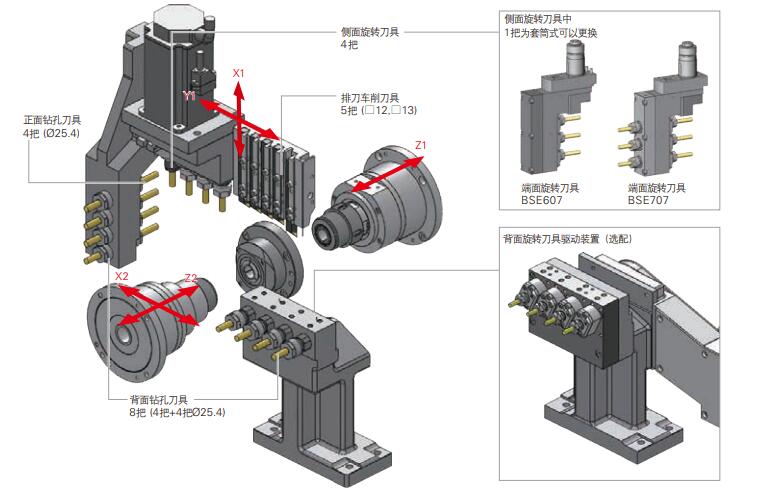 侧面旋转刀具
4把

X1
Y1

排刀车削刀具
5把 (□12,□13)

正面钻孔刀具
4把 (Ø25.4)

Z1

X2
Z2

背面钻孔刀具
8把 (4把+4把Ø25.4)

侧面旋转刀具中
1把为套筒式可以更换

端面旋转刀具
BSE607

端面旋转刀具
BSE707

背面旋转刀具驱动装置（选配）